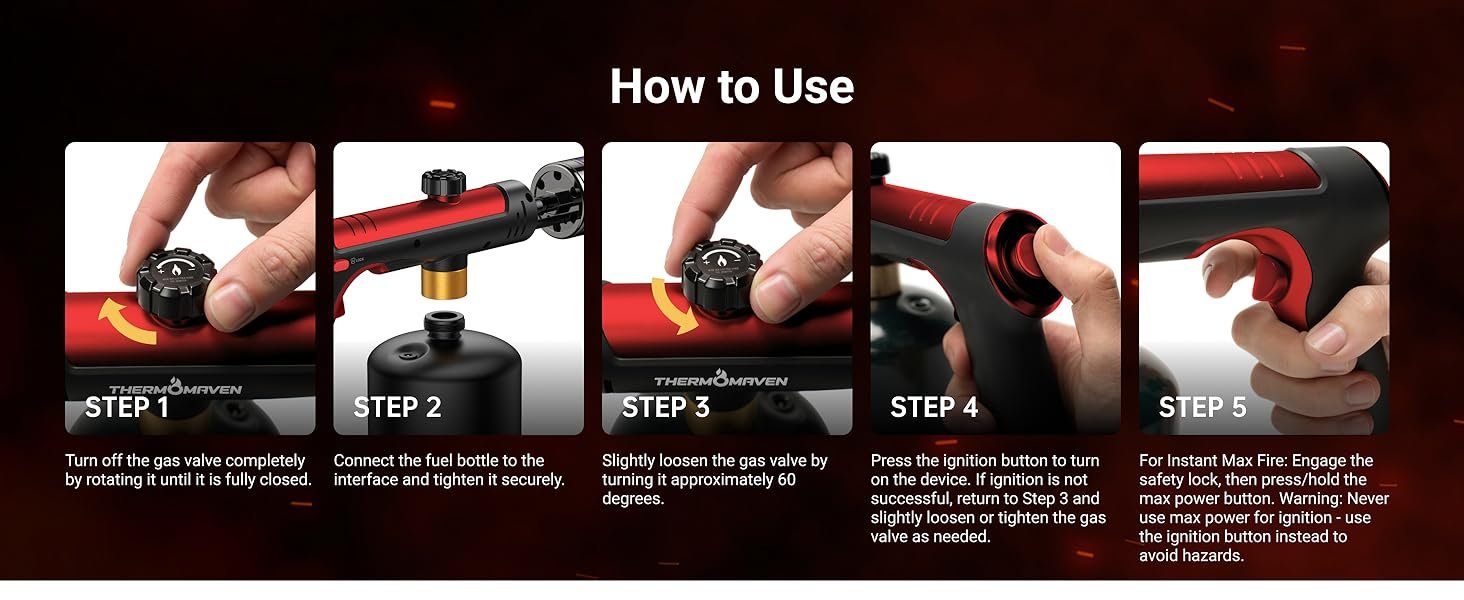 How to Use

THERMOMAVEN

STEP 1

Turn off the gas valve completely by rotating it until it is fully closed.

STEP 2

Connect the fuel bottle to the interface and tighten it securely.

THERMOMAVEN

STEP 3

Slightly loosen the gas valve by turning it approximately 60 degrees.

STEP 4

Press the ignition button to turn on the device. If ignition is not successful, return to Step 3 and slightly loosen or tighten the gas valve as needed.

STEP 5

For Instant Max Fire: Engage the safety lock, then press/hold the max power button. Warning: Never use max power for ignition - use the ignition button instead to avoid hazards.