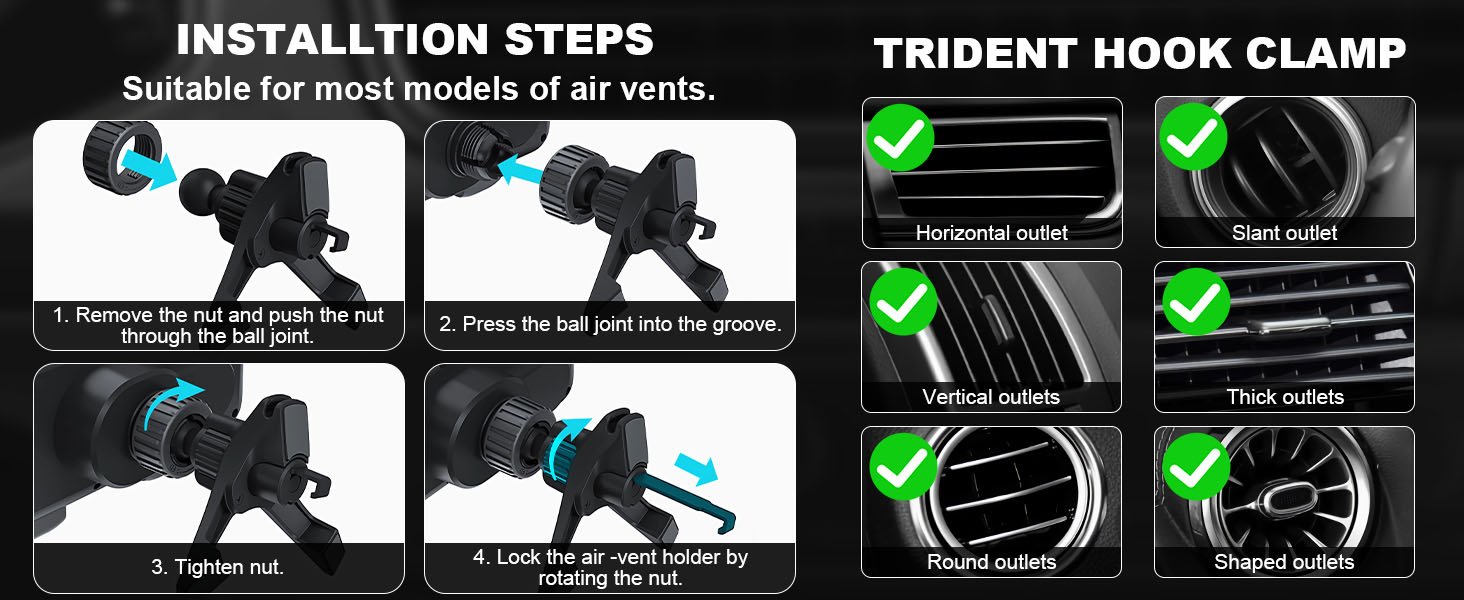 INSTALLTION STEPS
Suitable for most models of air vents.

1. Remove the nut and push the nut through the ball joint.

2. Press the ball joint into the groove.

3. Tighten nut.

4. Lock the air -vent holder by rotating the nut.

TRIDENT HOOK CLAMP

Horizontal outlet

Slant outlet

Vertical outlets

Thick outlets

Round outlets

Shaped outlets