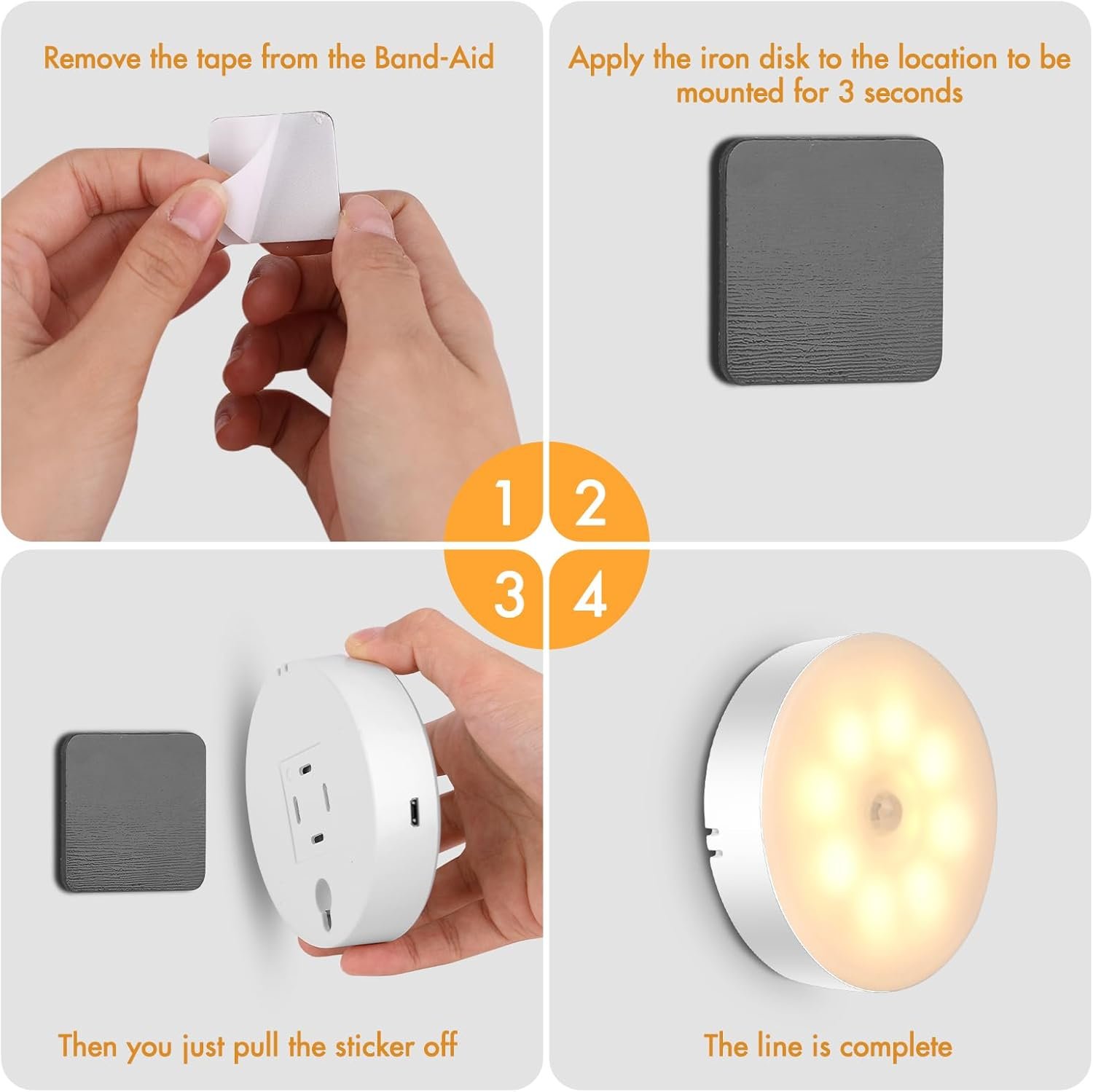 Remove the tape from the Band-Aid

Apply the iron disk to the location to be mounted for 3 seconds

1

2

3

4

Then you just pull the sticker off

The line is complete