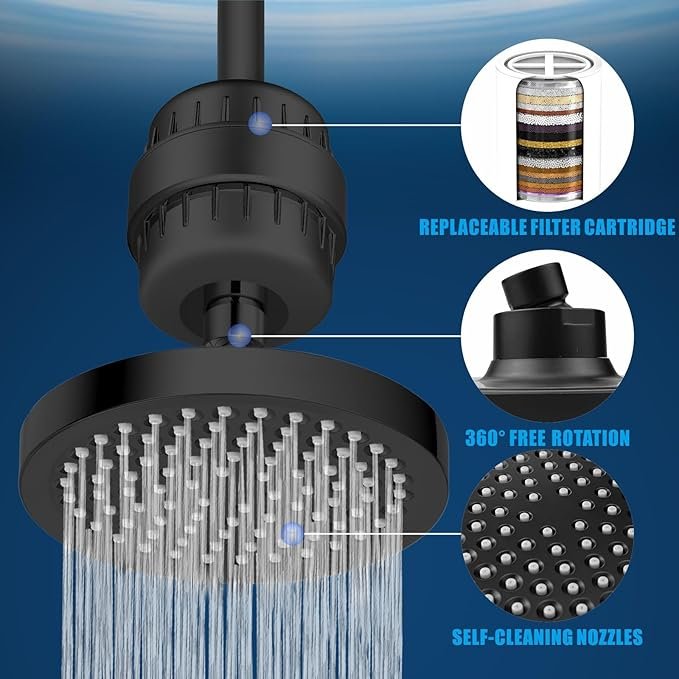 REPLACEABLE FILTER CARTRIDGE

360° FREE ROTATION

SELF-CLEANING NOZZLES