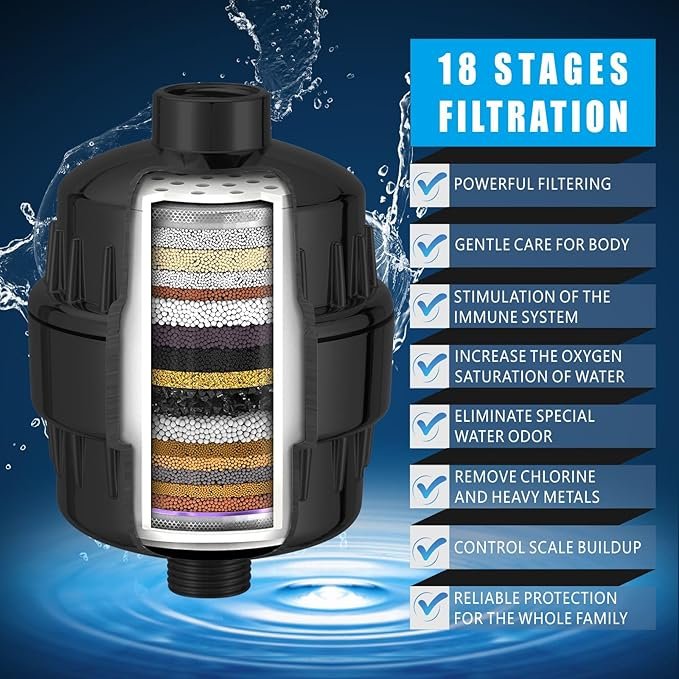 18 STAGES FILTRATION

POWERFUL FILTERING

GENTLE CARE FOR BODY

STIMULATION OF THE IMMUNE SYSTEM

INCREASE THE OXYGEN SATURATION OF WATER

ELIMINATE SPECIAL WATER ODOR

REMOVE CHLORINE AND HEAVY METALS

CONTROL SCALE BUILDUP

RELIABLE PROTECTION FOR THE WHOLE FAMILY