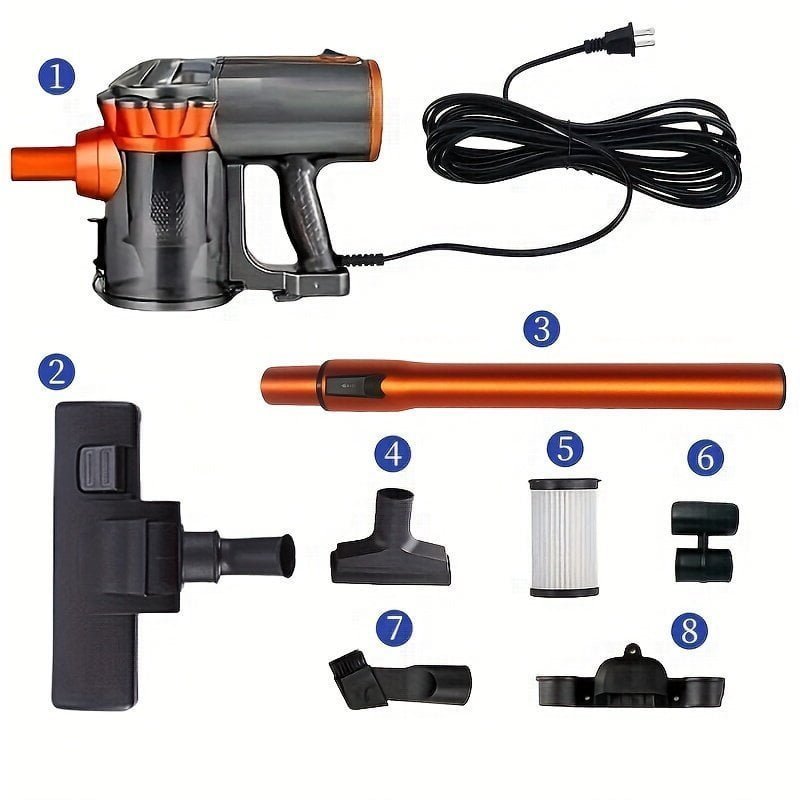 1

3

2

4

5

6

7

8